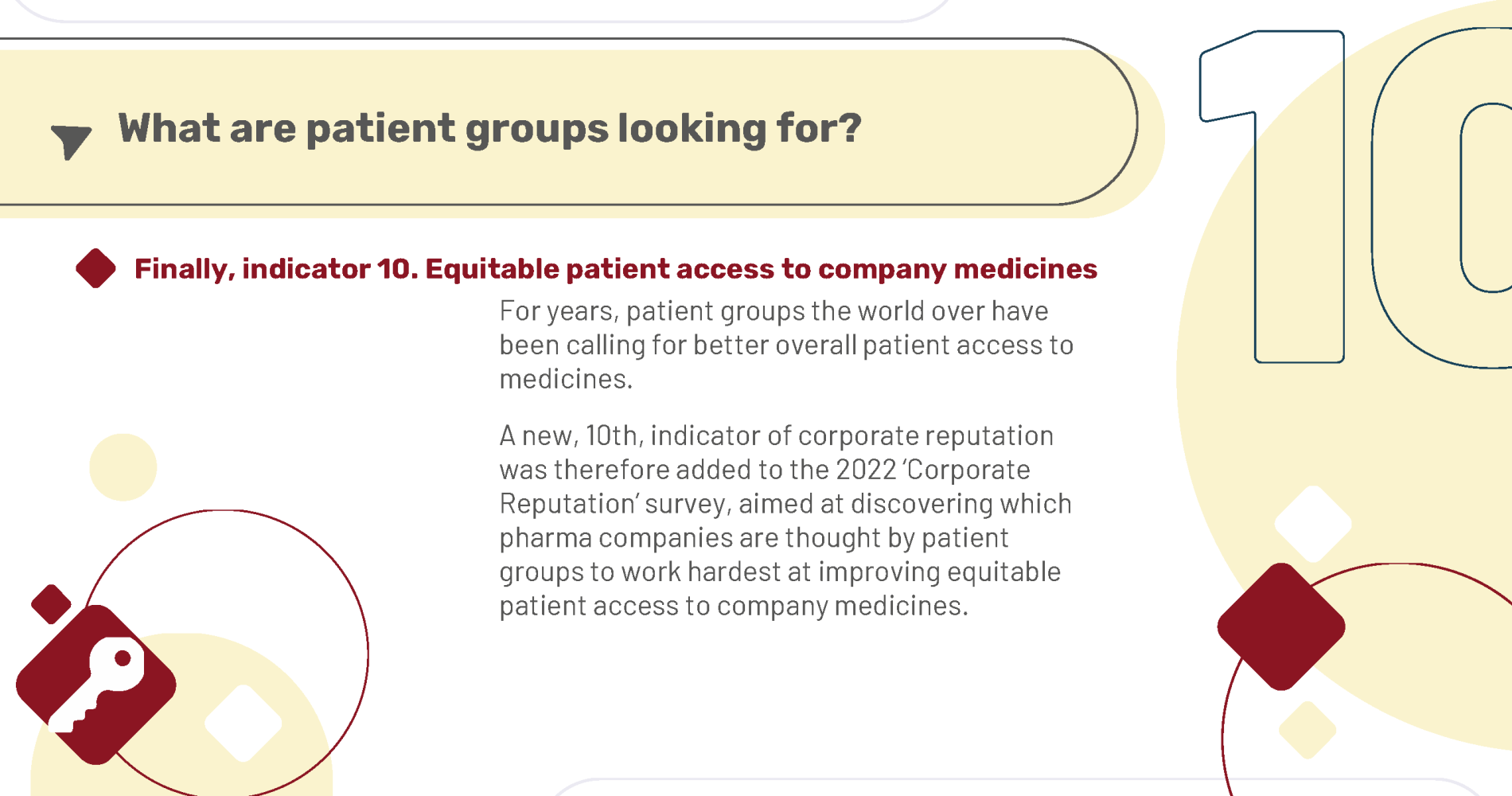 What are patient groups looking for?

10

Finally, indicator 10. Equitable patient access to company medicines

For years, patient groups the world over have been calling for better overall patient access to medicines.

A new, 10th, indicator of corporate reputation was therefore added to the 2022 'Corporate Reputation' survey, aimed at discovering which pharma companies are thought by patient groups to work hardest at improving equitable patient access to company medicines.