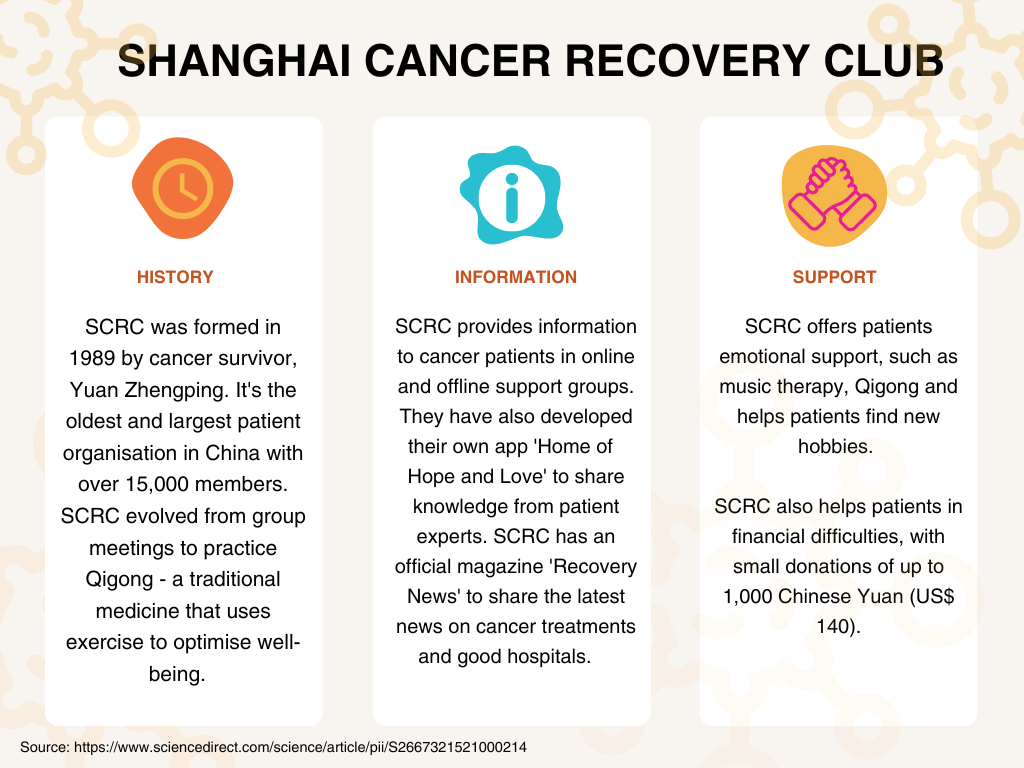 SHANGHAI CANCER RECOVERY CLUB

HISTORY

SCRC was formed in 1989 by cancer survivor, Yuan Zhengping. It's the oldest and largest patient organisation in China with over 15,000 members. SCRC evolved from group meetings to practice Qigong - a traditional medicine that uses exercise to optimise well-being.

INFORMATION

SCRC provides information to cancer patients in online and offline support groups. They have also developed their own app 'Home of Hope and Love' to share knowledge from patient experts. SCRC has an official magazine 'Recovery News' to share the latest news on cancer treatments and good hospitals.

SUPPORT

SCRC offers patients emotional support, such as music therapy, Qigong and helps patients find new hobbies.

SCRC also helps patients in financial difficulties, with small donations of up to 1,000 Chinese Yuan (US$ 140).

Source: https://www.sciencedirect.com/science/article/pii/S2667321521000214