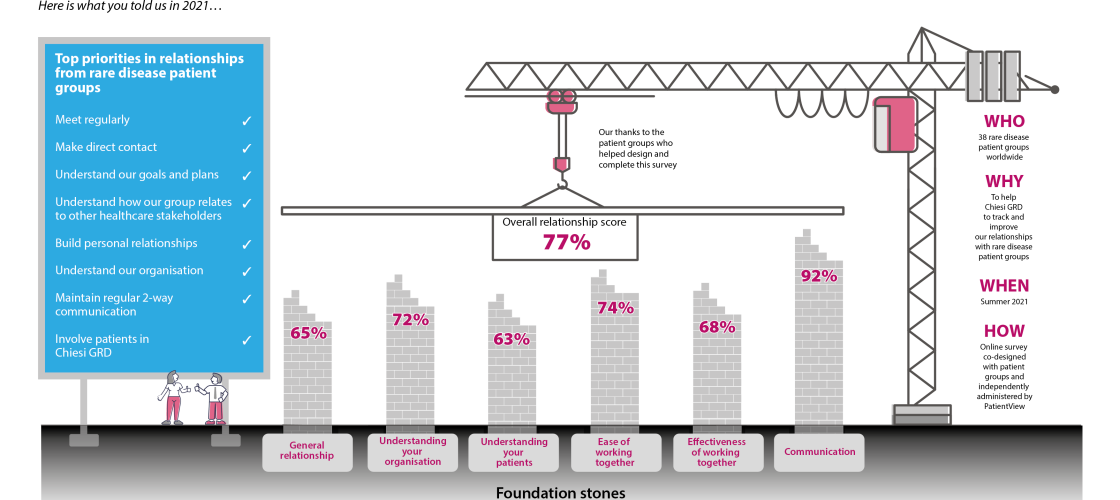 Here is what you told us in 2021…

Top priorities in relationships from rare disease patient groups

Meet regularly ✓

Make direct contact ✓

Understand our goals and plans ✓

Understand how our group relates to other healthcare stakeholders ✓

Build personal relationships ✓

Understand our organisation ✓

Maintain regular 2-way communication ✓

Involve patients in Chiesi GRD ✓

Our thanks to the patient groups who helped design and complete this survey

Overall relationship score
77%

65%

72%

63%

74%

68%

92%

General relationship

Understanding your organisation

Understanding your patients

Ease of working together

Effectiveness of working together

Communication

Foundation stones

WHO
38 rare disease patient groups worldwide

WHY
To help Chiesi GRD to track and improve our relationships with rare disease patient groups

WHEN
Summer 2021

HOW
Online survey co-designed with patient groups and independently administered by PatientView